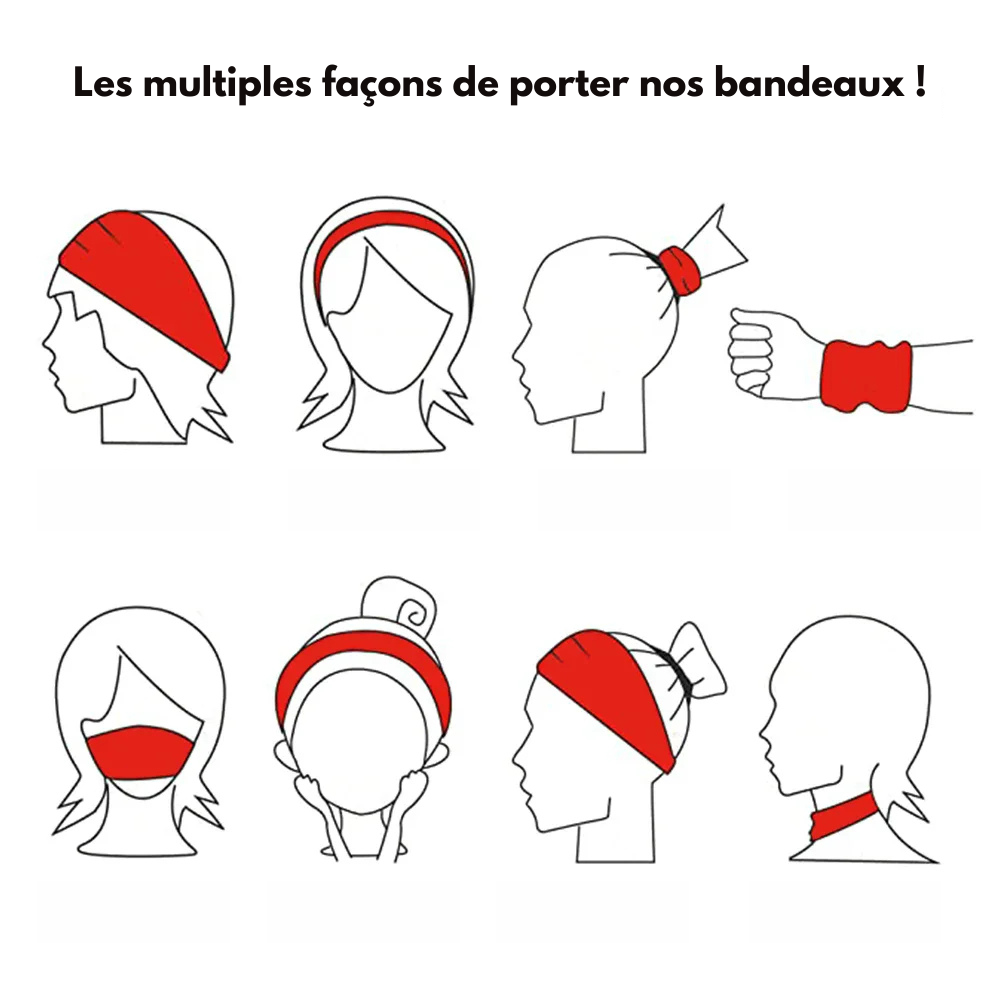 Les multiples façons de porter nos bandeaux !